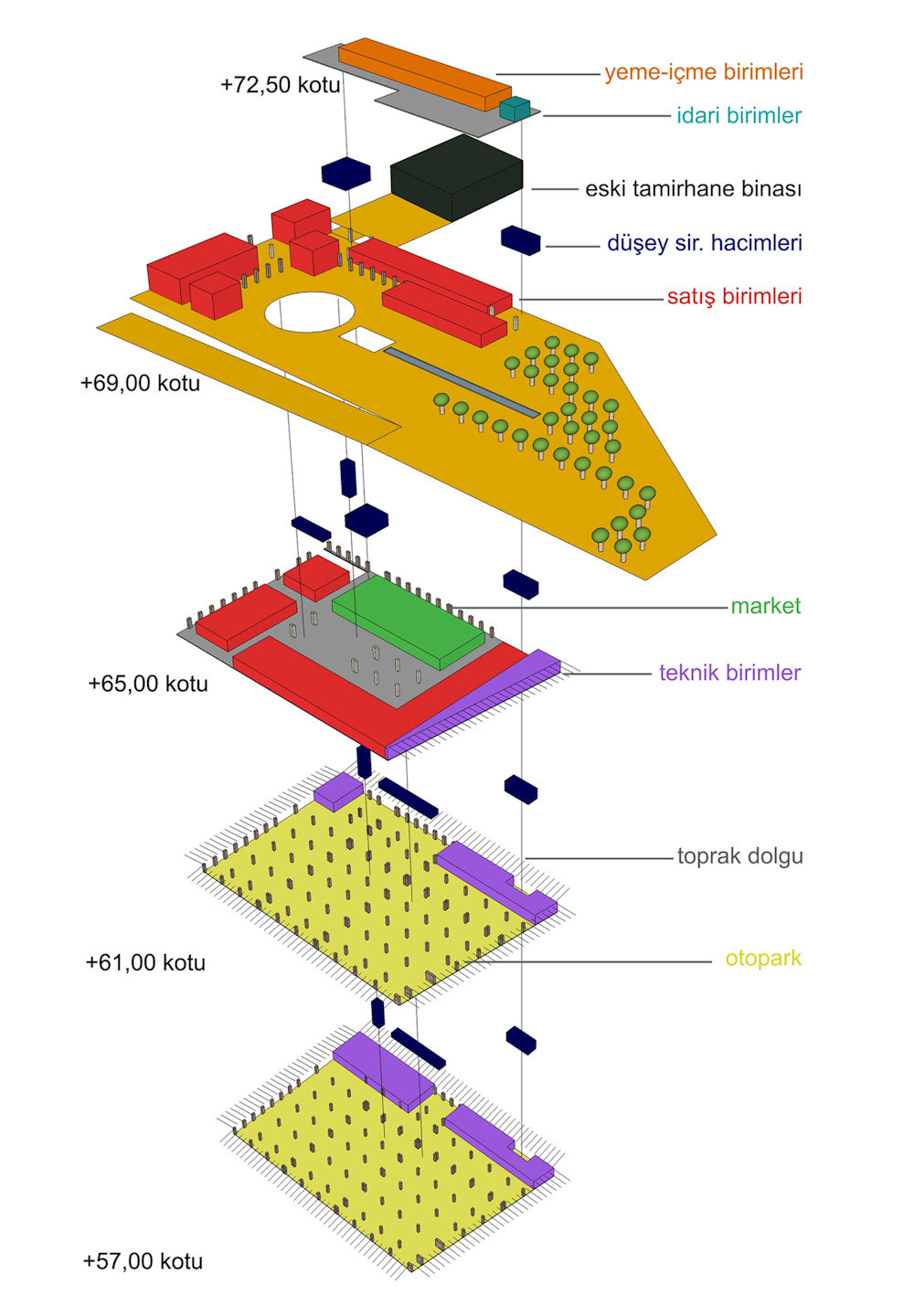 +72,50 kotu

yeme-içme birimleri

idari birimler

eski tamirhane binası

düşey sir. hacimleri

satış birimleri

+69,00 kotu

market

teknik birimler

+65,00 kotu

toprak dolgu

otopark

+61,00 kotu

+57,00 kotu